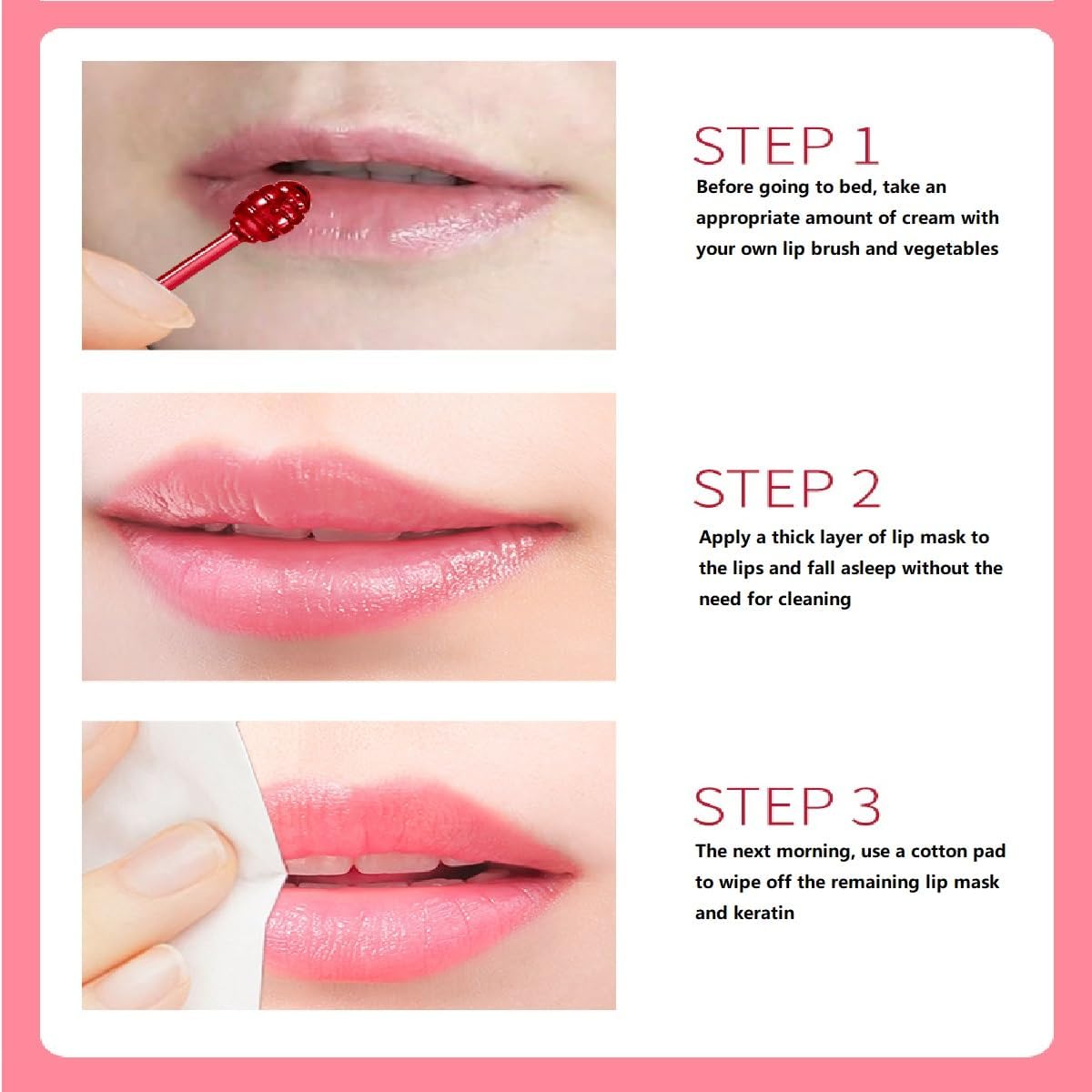 STEP 1
Before going to bed, take an appropriate amount of cream with your own lip brush and vegetables

STEP 2
Apply a thick layer of lip mask to the lips and fall asleep without the need for cleaning

STEP 3
The next morning, use a cotton pad to wipe off the remaining lip mask and keratin