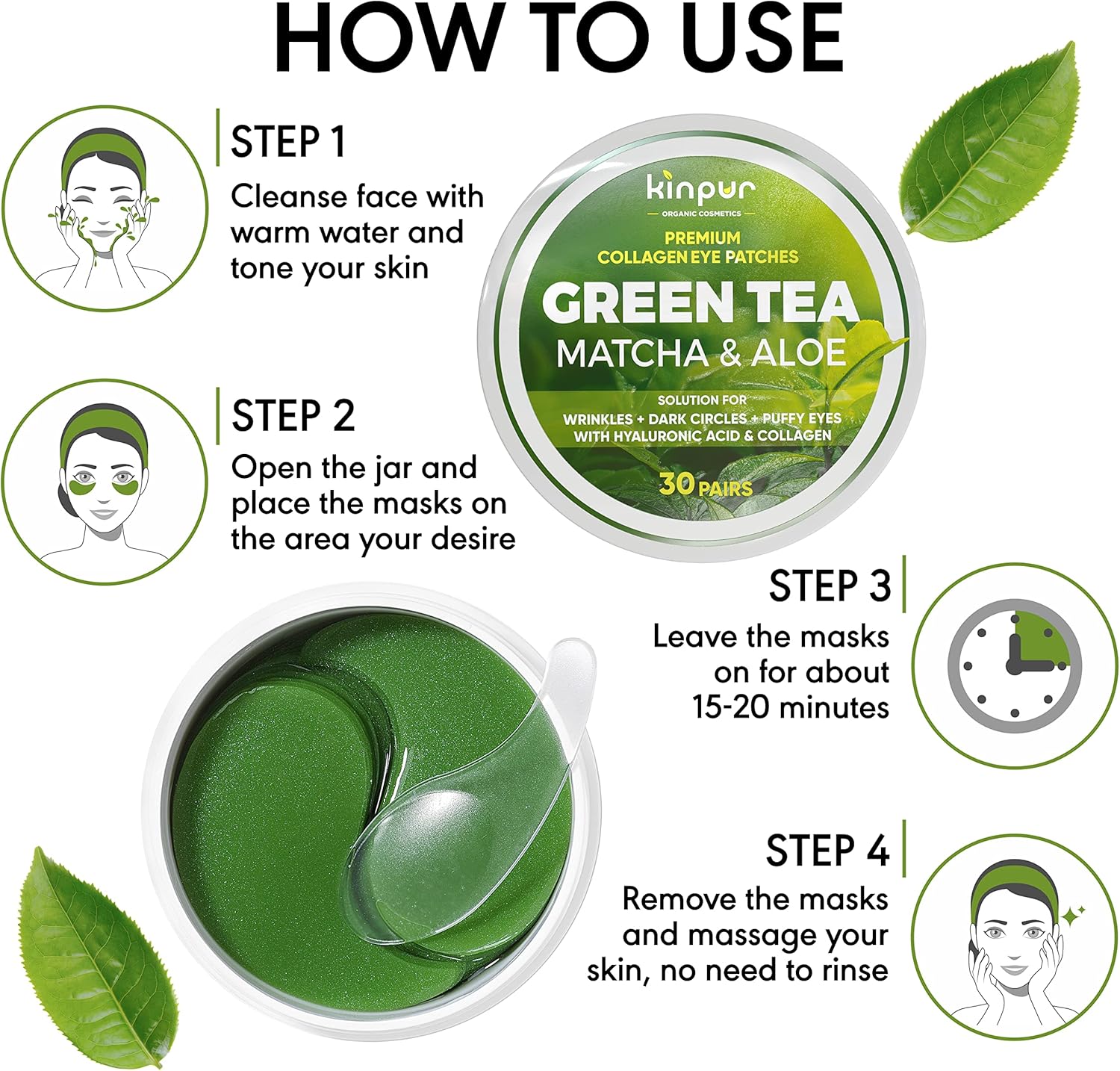 HOW TO USE

STEP 1
Cleanse face with warm water and tone your skin

kinpur
ORGANIC COSMETICS
PREMIUM
COLLAGEN EYE PATCHES
GREEN TEA
MATCHA & ALOE
SOLUTION FOR
WRINKLES + DARK CIRCLES + PUFFY EYES
WITH HYALURONIC ACID & COLLAGEN
30 PAIRS

STEP 2
Open the jar and place the masks on the area your desire

STEP 3
Leave the masks on for about 15-20 minutes

STEP 4
Remove the masks and massage your skin, no need to rinse